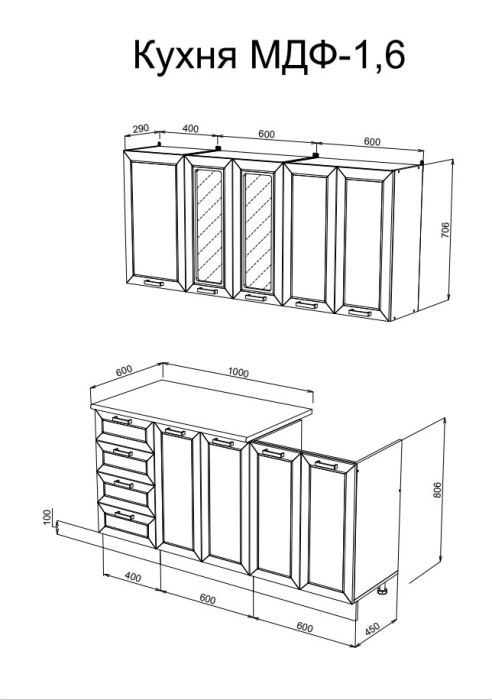 Кухня МДФ-1,6

290
400
600
600
706

600
1000
100
806
400
600
600
450